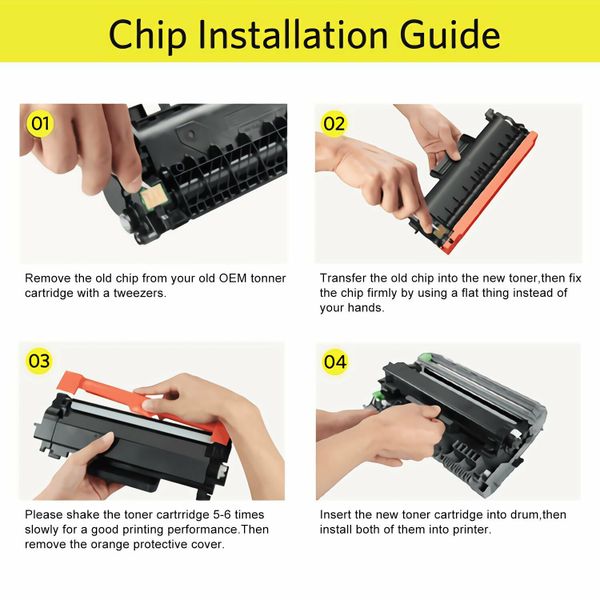 Chip Installation Guide

01

Remove the old chip from your old OEM tonner cartridge with a tweezers.

02

Transfer the old chip into the new toner,then fix the chip firmly by using a flat thing instead of your hands.

03

Please shake the toner cartrridge 5-6 times slowly for a good printing performance.Then remove the orange protective cover.

04

Insert the new toner cartridge into drum,then install both of them into printer.